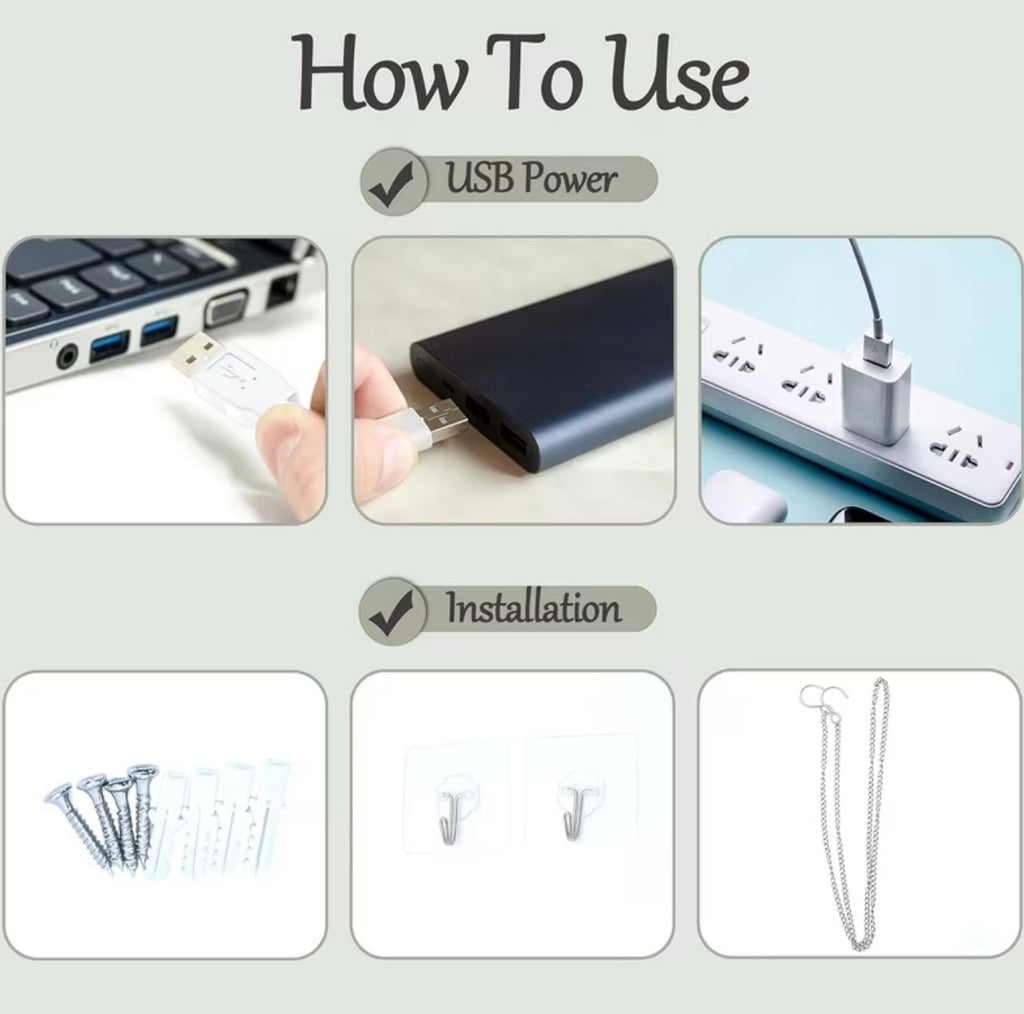 How To Use

USB Power

Installation